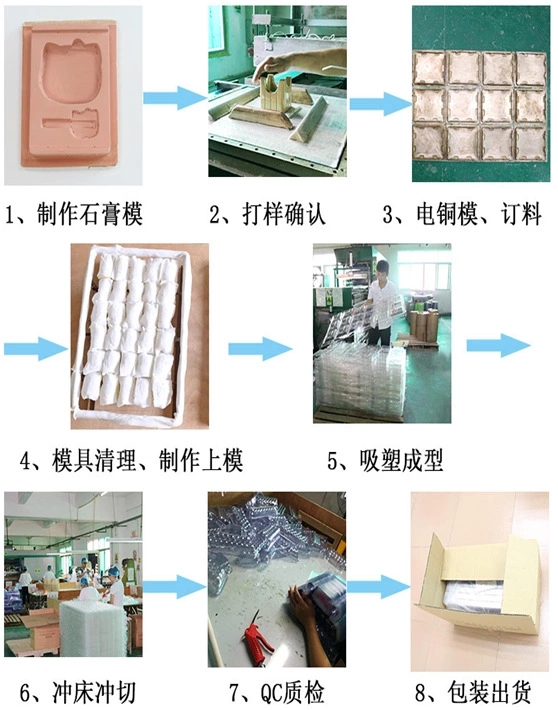 1、制作石膏模

2、打样确认

3、电铜模、订料

4、模具清理、制作上模

5、吸塑成型

6、冲床冲切

7、QC质检

8、包装出货